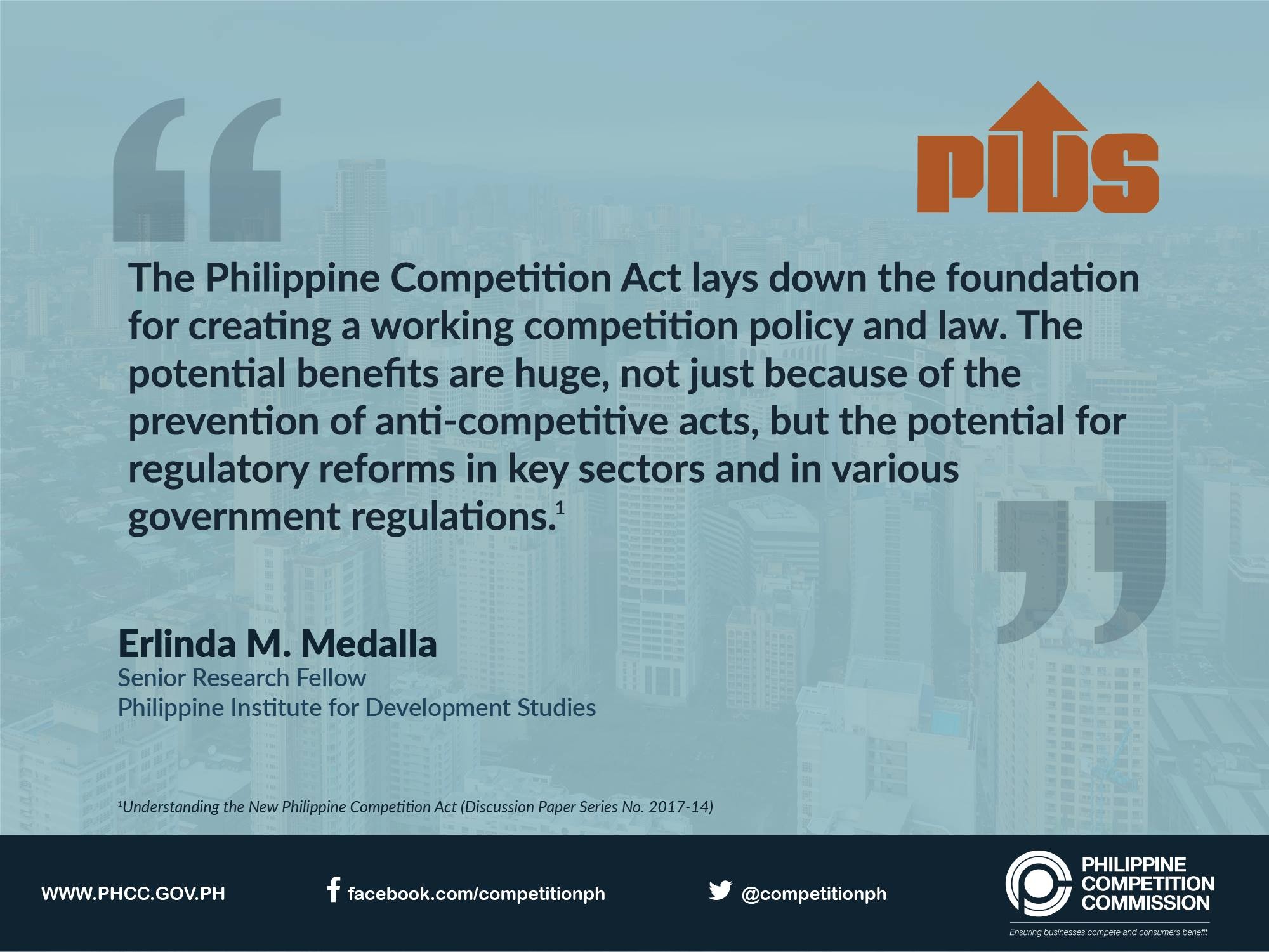 PIDS

The Philippine Competition Act lays down the foundation for creating a working competition policy and law. The potential benefits are huge, not just because of the prevention of anti-competitive acts, but the potential for regulatory reforms in key sectors and in various government regulations.$^1$

Erlinda M. Medalla
Senior Research Fellow
Philippine Institute for Development Studies

$^1$Understanding the New Philippine Competition Act (Discussion Paper Series No. 2017-14)

WWW.PHCC.GOV.PH
facebook.com/competitionph
@competitionph
PHILIPPINE COMPETITION COMMISSION
Ensuring businesses compete and consumers benefit